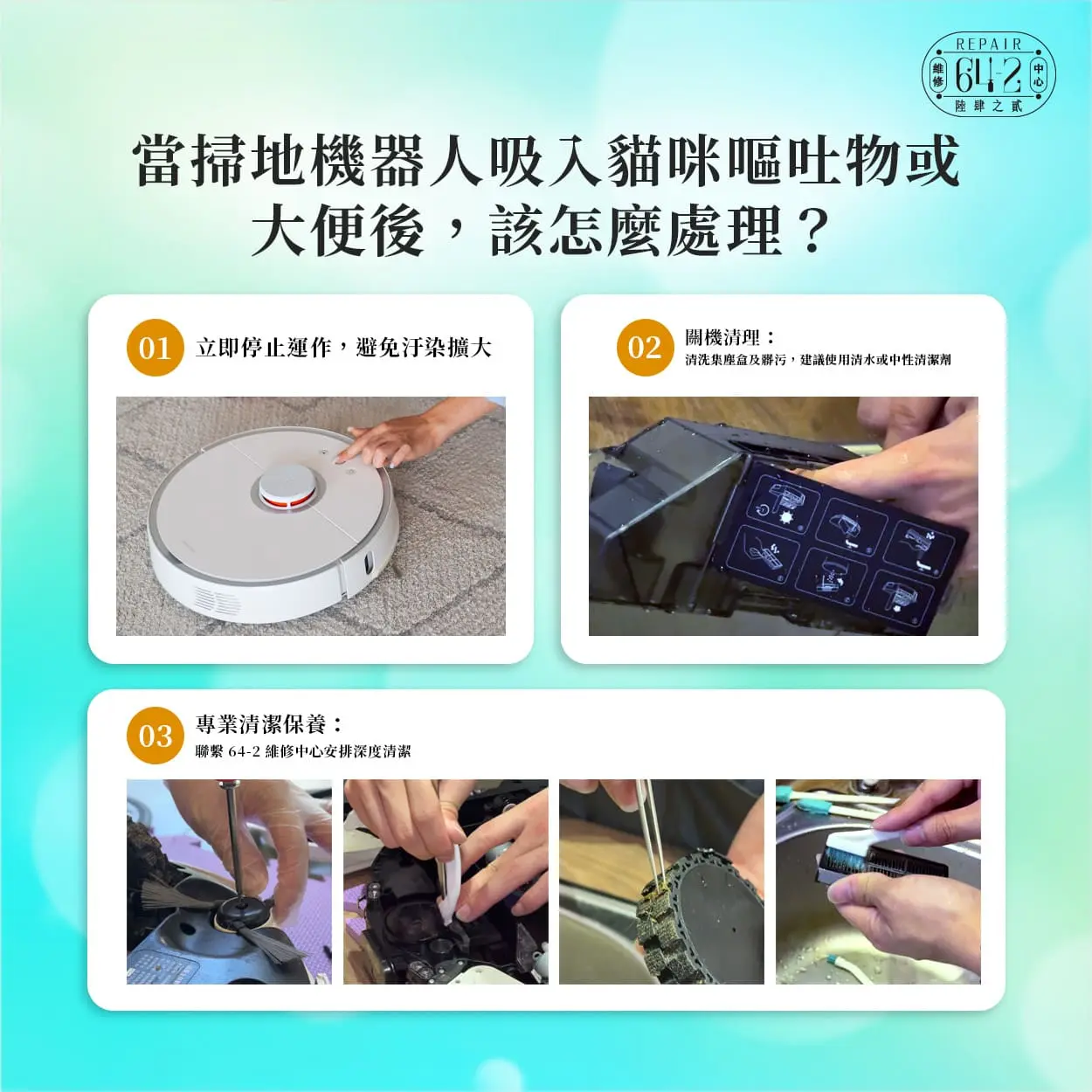 REPAIR
維修 64-2 中心
陸肆之貳

當掃地機器人吸入貓咪嘔吐物或大便後，該怎麼處理？

01 立即停止運作，避免汙染擴大

02 關機清理：
清洗集塵盒及髒污，建議使用清水或中性清潔劑

03 專業清潔保養：
聯繫 64-2 維修中心安排深度清潔